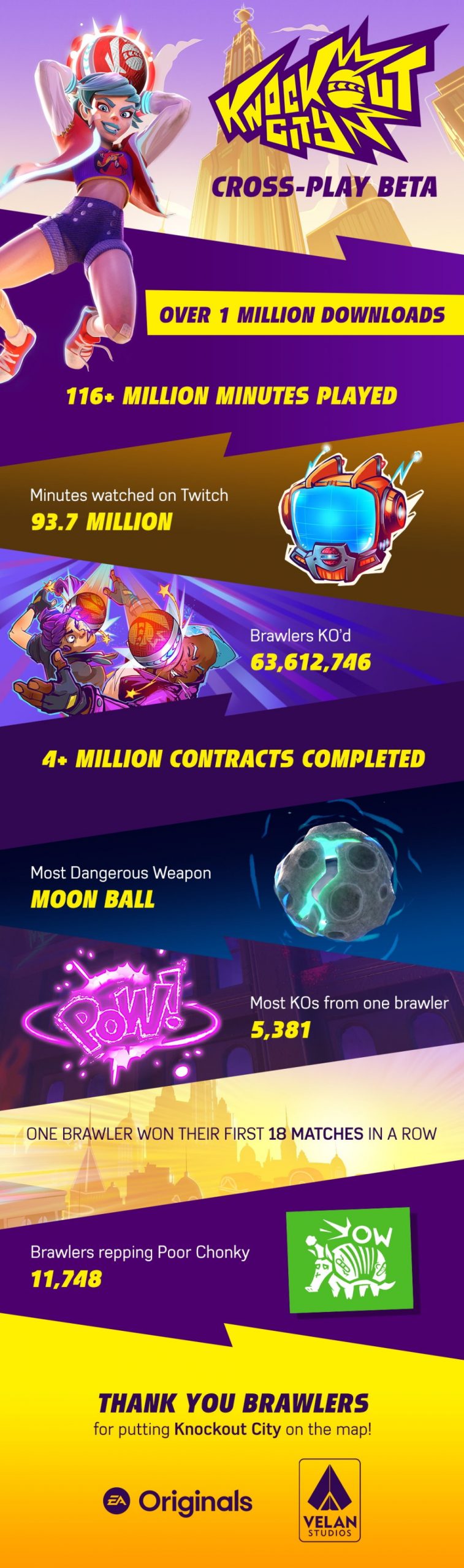 KNOCKOUT CITY

CROSS-PLAY BETA

OVER 1 MILLION DOWNLOADS

116+ MILLION MINUTES PLAYED

Minutes watched on Twitch
93.7 MILLION

Brawlers KO'd
63,612,746

4+ MILLION CONTRACTS COMPLETED

Most Dangerous Weapon
MOON BALL

POW!

Most KOs from one brawler
5,381

ONE BRAWLER WON THEIR FIRST 18 MATCHES IN A ROW

Brawlers repping Poor Chonky
11,748

OW

THANK YOU BRAWLERS
for putting Knockout City on the map!

EA Originals

VELAN STUDIOS